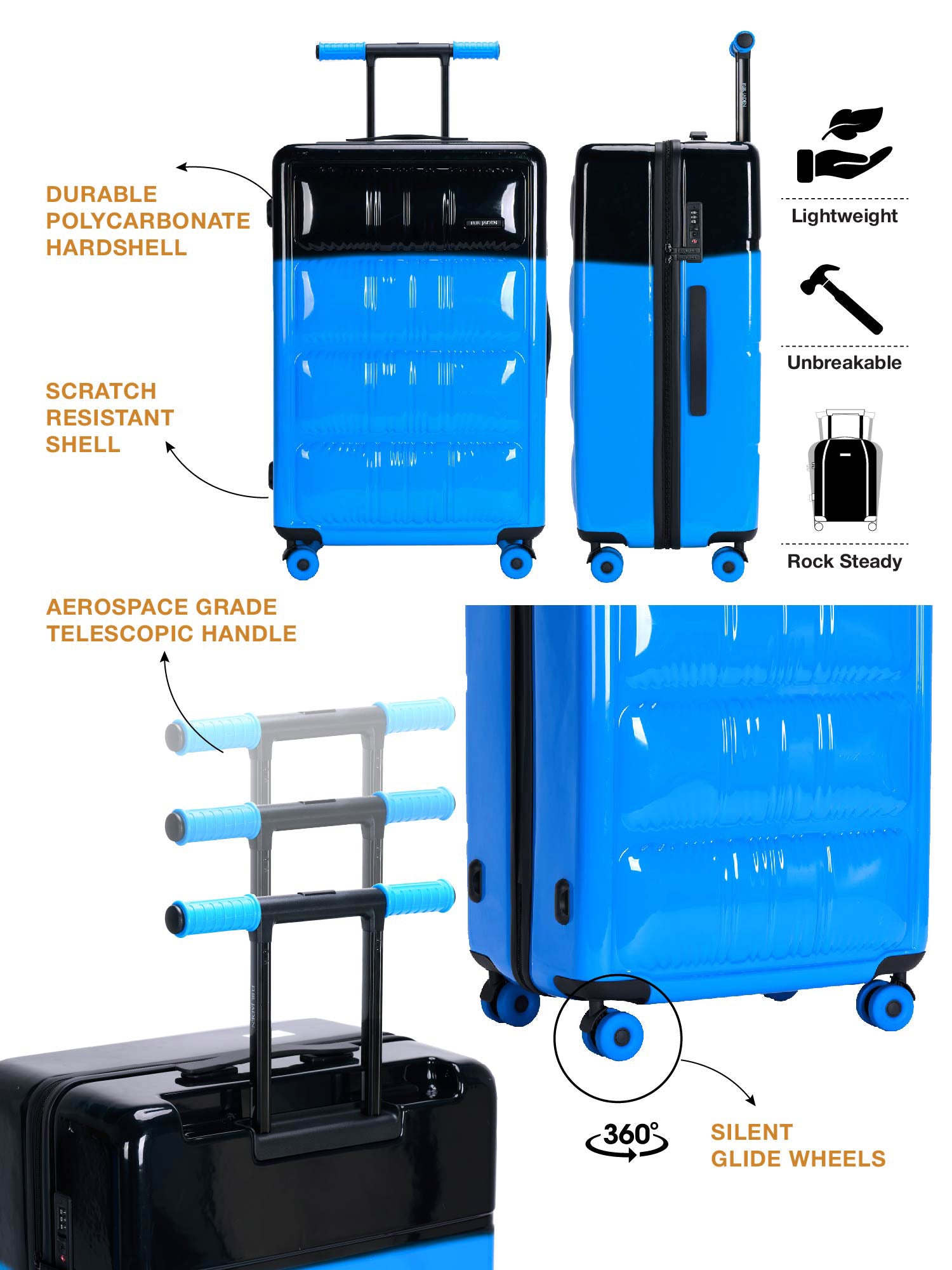 DURABLE POLYCARBONATE HARDSHELL

FUR JADEN

FUR JADEN

Lightweight

Unbreakable

Rock Steady

SCRATCH RESISTANT SHELL

AEROSPACE GRADE TELESCOPIC HANDLE

FUR JADEN

360°

SILENT GLIDE WHEELS