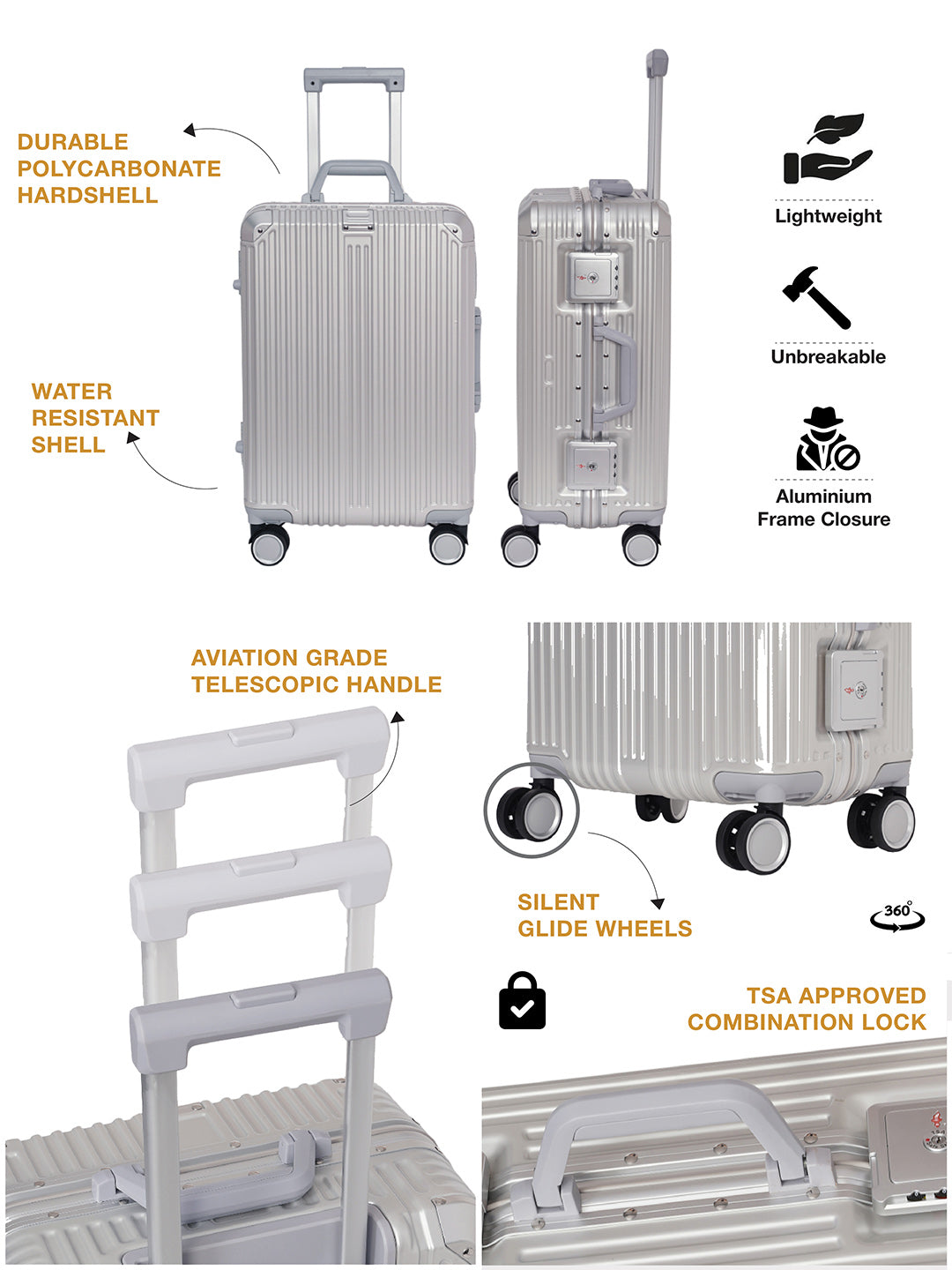 DURABLE POLYCARBONATE HARDSHELL

WATER RESISTANT SHELL

Lightweight

Unbreakable

Aluminium Frame Closure

AVIATION GRADE TELESCOPIC HANDLE

SILENT GLIDE WHEELS

360°

TSA APPROVED COMBINATION LOCK