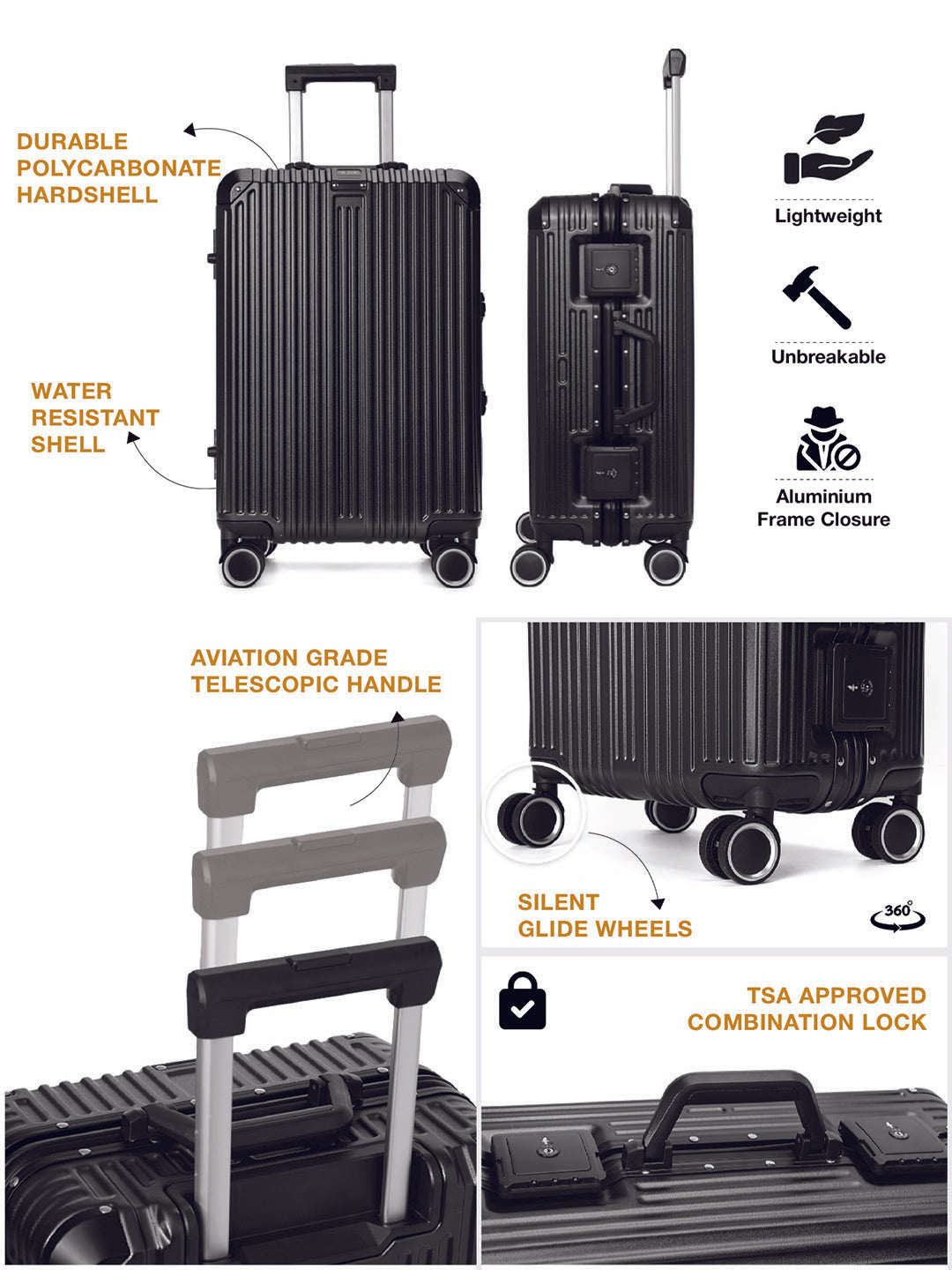 DURABLE POLYCARBONATE HARDSHELL

WATER RESISTANT SHELL

Lightweight

Unbreakable

Aluminium Frame Closure

AVIATION GRADE TELESCOPIC HANDLE

SILENT GLIDE WHEELS

360°

TSA APPROVED COMBINATION LOCK